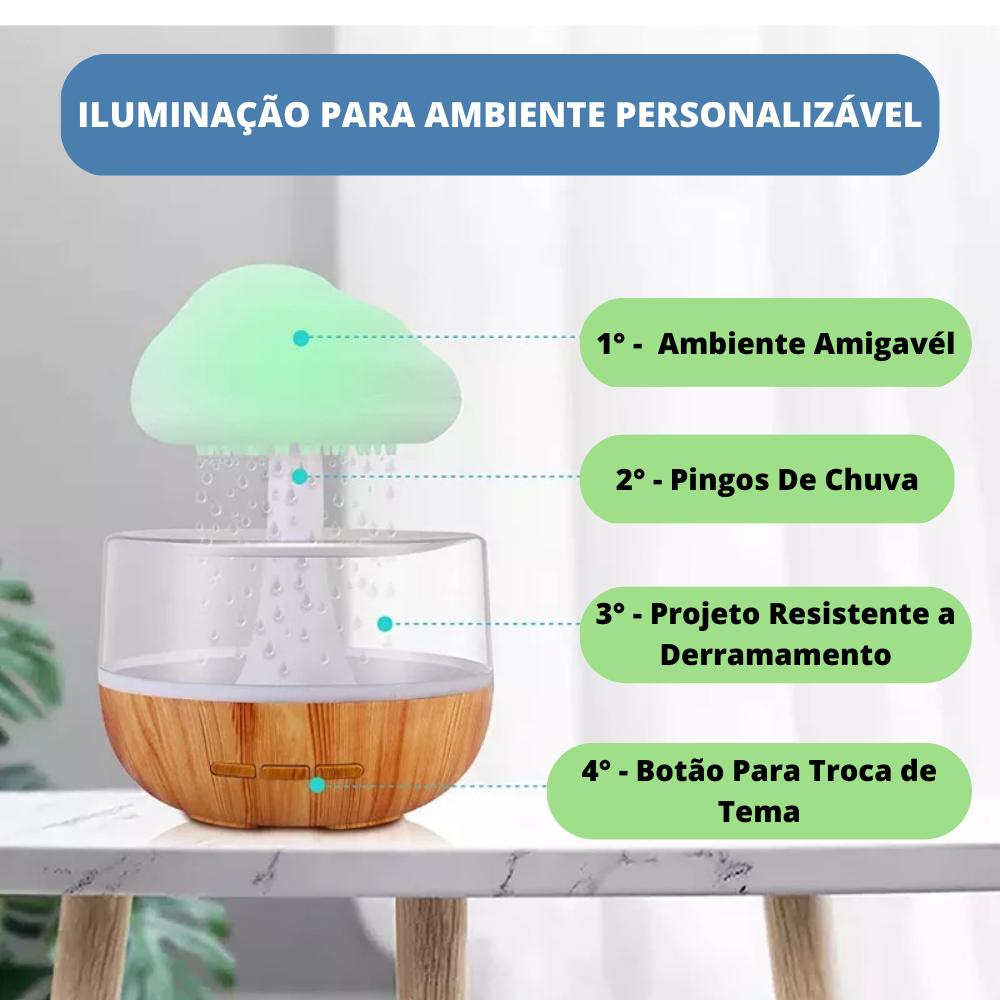 ILUMINAÇÃO PARA AMBIENTE PERSONALIZÁVEL

1° - Ambiente Amigavél

2° - Pingos De Chuva

3° - Projeto Resistente a Derramamento

4° - Botão Para Troca de Tema